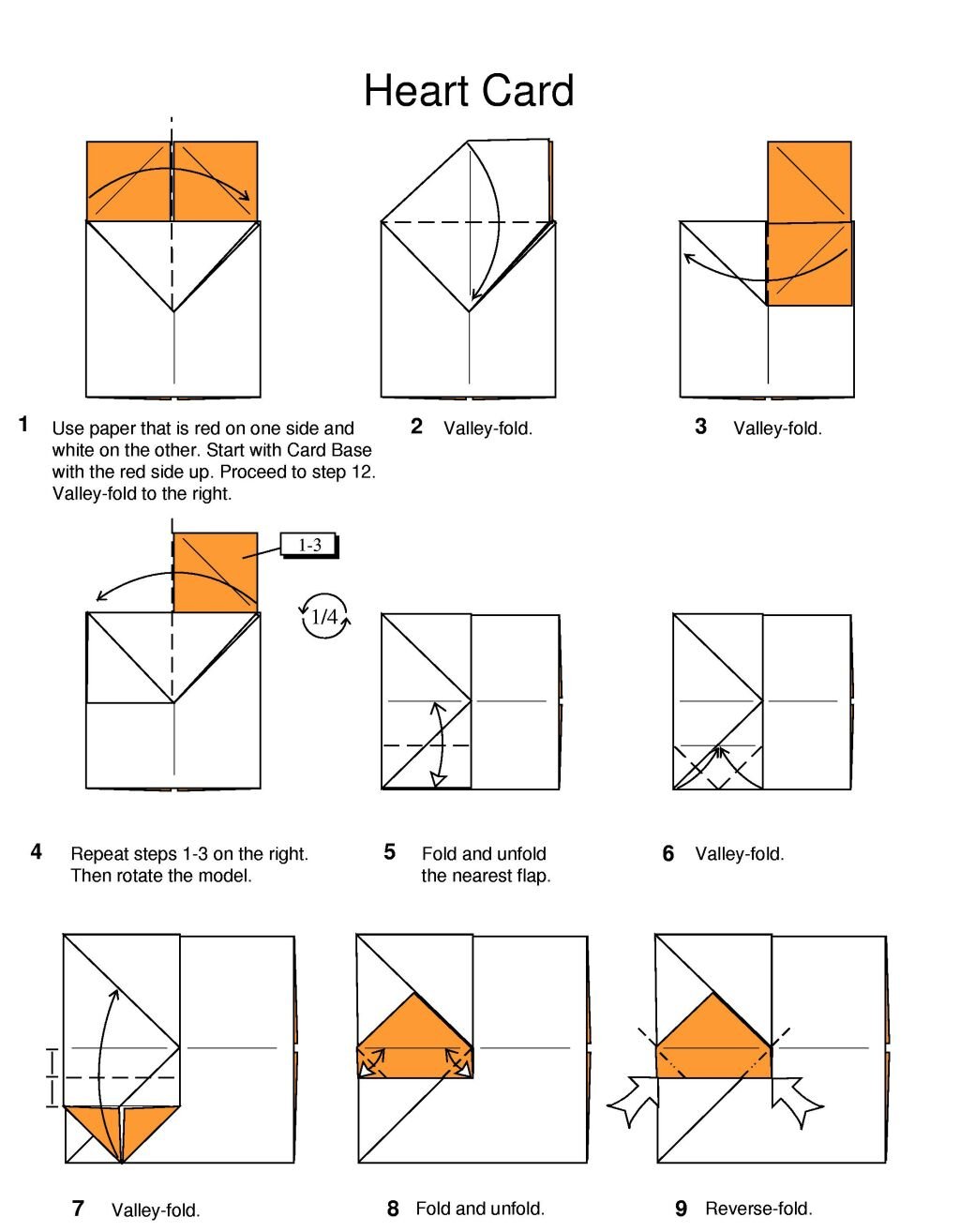 Heart Card

1 Use paper that is red on one side and white on the other. Start with Card Base with the red side up. Proceed to step 12. Valley-fold to the right.

2 Valley-fold.

3 Valley-fold.

1-3

1/4

4 Repeat steps 1-3 on the right. Then rotate the model.

5 Fold and unfold the nearest flap.

6 Valley-fold.

7 Valley-fold.

8 Fold and unfold.

9 Reverse-fold.